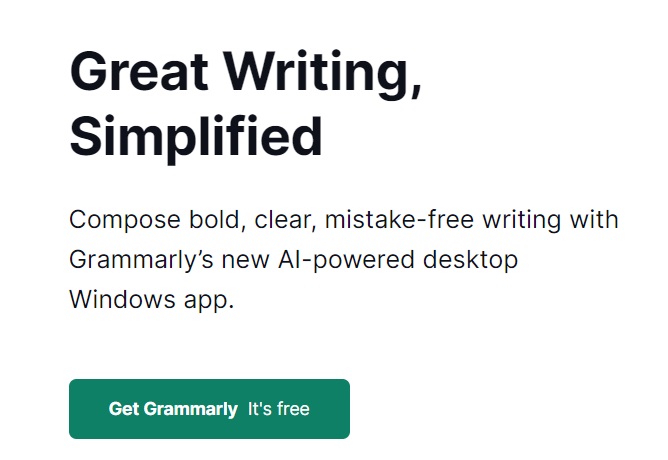 Great Writing, Simplified

Compose bold, clear, mistake-free writing with Grammarly’s new AI-powered desktop Windows app.

Get Grammarly It's free